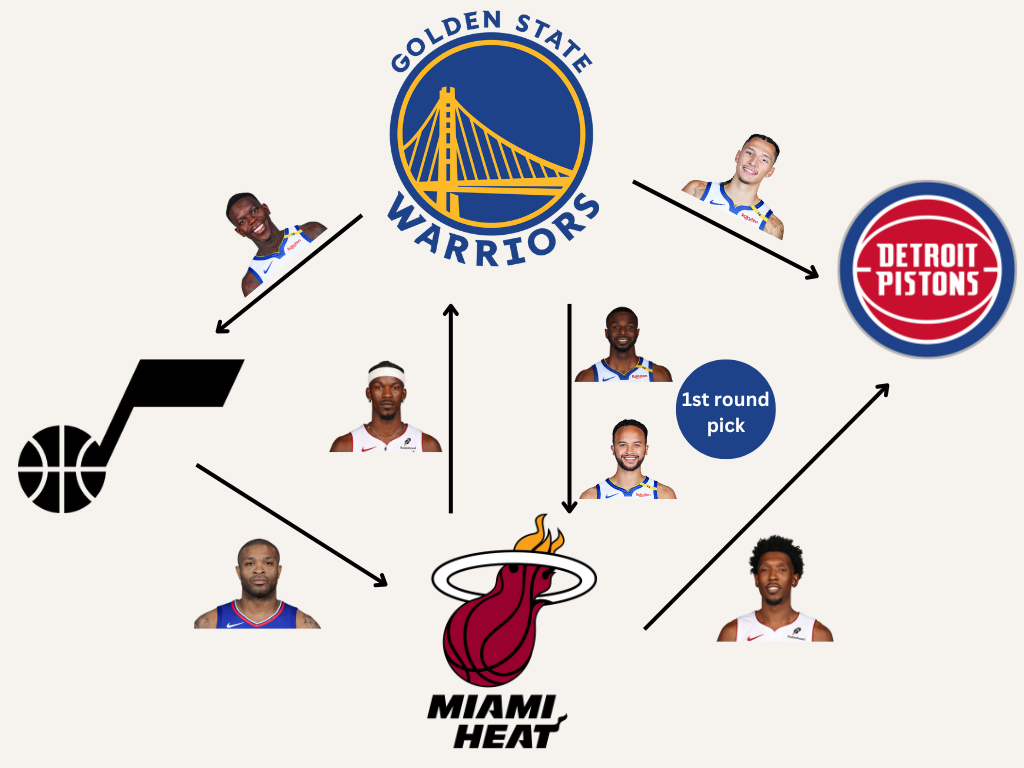 GOLDEN STATE
WARRIORS

DETROIT
PISTONS

1st round pick

MIAMI
HEAT